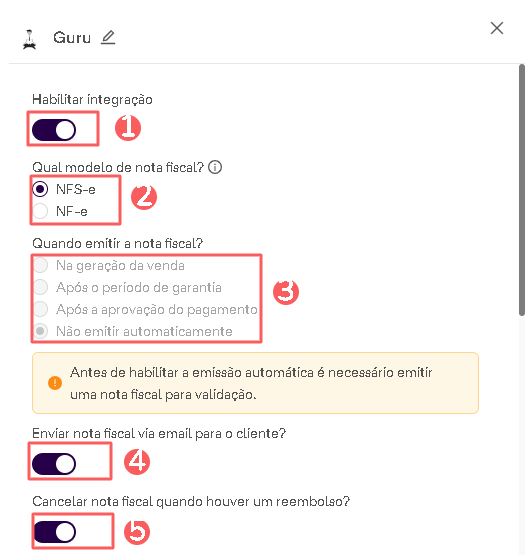 Guru

Habilitar integração

1

Qual modelo de nota fiscal?

NFS-e

NF-e

2

Quando emitir a nota fiscal?

Na geração da venda

Após o período de garantia

Após a aprovação do pagamento

Não emitir automaticamente

3

Antes de habilitar a emissão automática é necessário emitir uma nota fiscal para validação.

Enviar nota fiscal via email para o cliente?

4

Cancelar nota fiscal quando houver um reembolso?

5